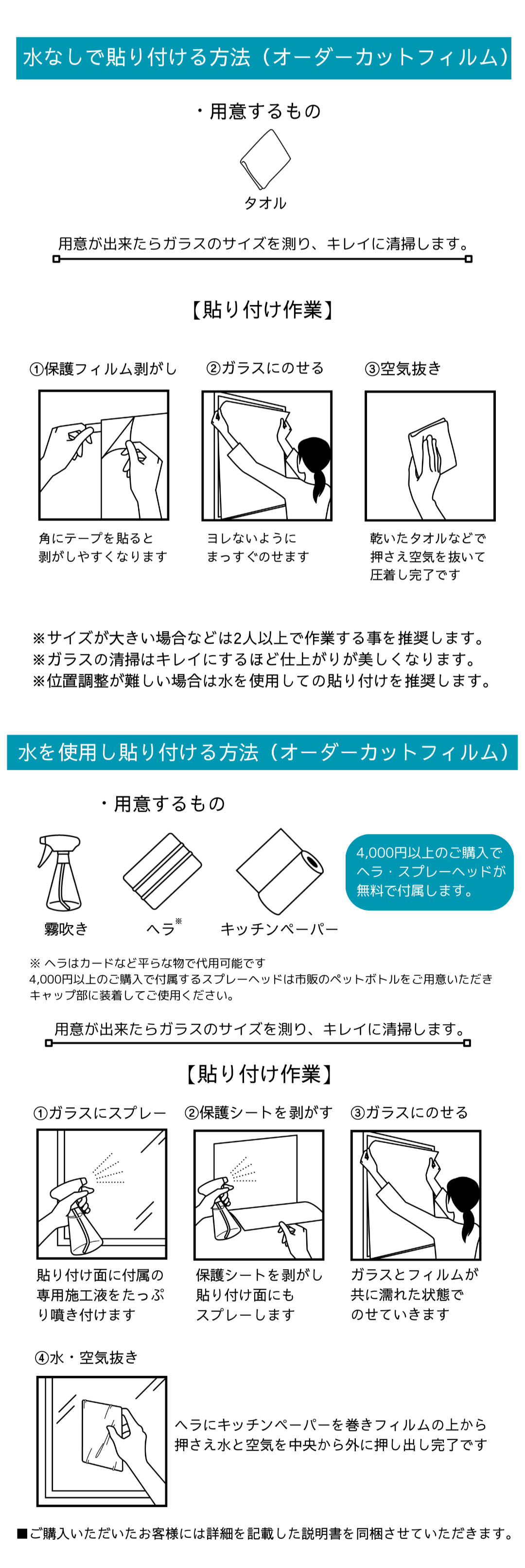 水なしで貼り付ける方法（オーダーカットフィルム）

・用意するもの

タオル

用意が出来たらガラスのサイズを測り、キレイに清掃します。

【貼り付け作業】

①保護フィルム剥がし

角にテープを貼ると剥がしやすくなります

②ガラスにのせる

ヨレないようにまっすぐのせます

③空気抜き

乾いたタオルなどで押さえ空気を抜いて圧着し完了です

※サイズが大きい場合などは2人以上で作業する事を推奨します。
※ガラスの清掃はキレイにするほど仕上がりが美しくなります。
※位置調整が難しい場合は水を使用しての貼り付けを推奨します。

水を使用し貼り付ける方法（オーダーカットフィルム）

・用意するもの

霧吹き

ヘラ※

キッチンペーパー

4,000円以上のご購入でヘラ・スプレーヘッドが無料で付属します。

※ ヘラはカードなど平らな物で代用可能です
4,000円以上のご購入で付属するスプレーヘッドは市販のペットボトルをご用意いただきキャップ部に装着してご使用ください。

用意が出来たらガラスのサイズを測り、キレイに清掃します。

【貼り付け作業】

①ガラスにスプレー

貼り付け面に付属の専用施工液をたっぷり噴き付けます

②保護シートを剥がす

保護シートを剥がし貼り付け面にもスプレーします

③ガラスにのせる

ガラスとフィルムが共に濡れた状態でのせていきます

④水・空気抜き

ヘラにキッチンペーパーを巻きフィルムの上から押さえ水と空気を中央から外に押し出し完了です

■ご購入いただいたお客様には詳細を記載した説明書を同梱させていただきます。